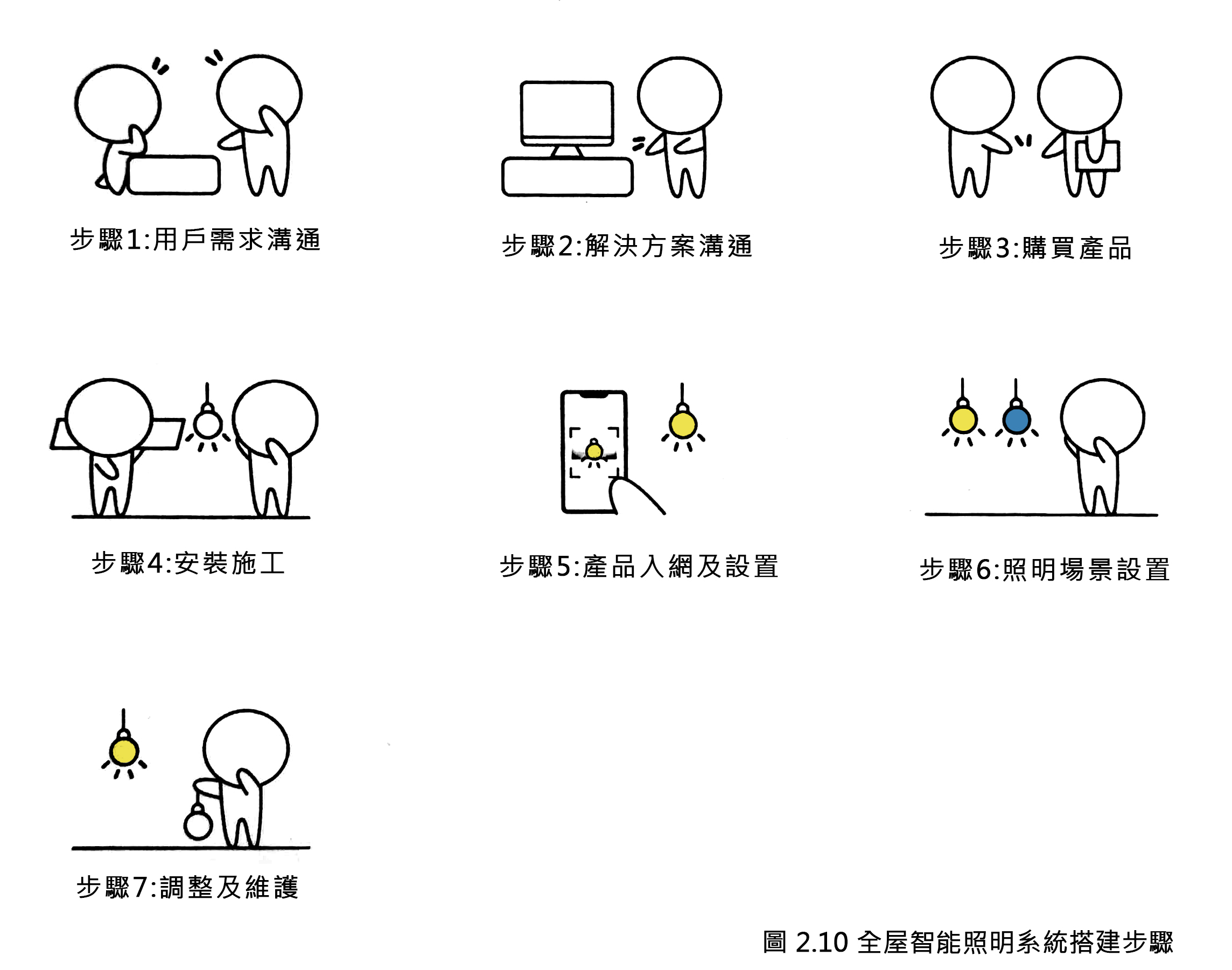 步驟1:用戶需求溝通

步驟2:解決方案溝通

步驟3:購買產品

步驟4:安裝施工

步驟5:產品入網及設置

步驟6:照明場景設置

步驟7:調整及維護

圖 2.10 全屋智能照明系統搭建步驟