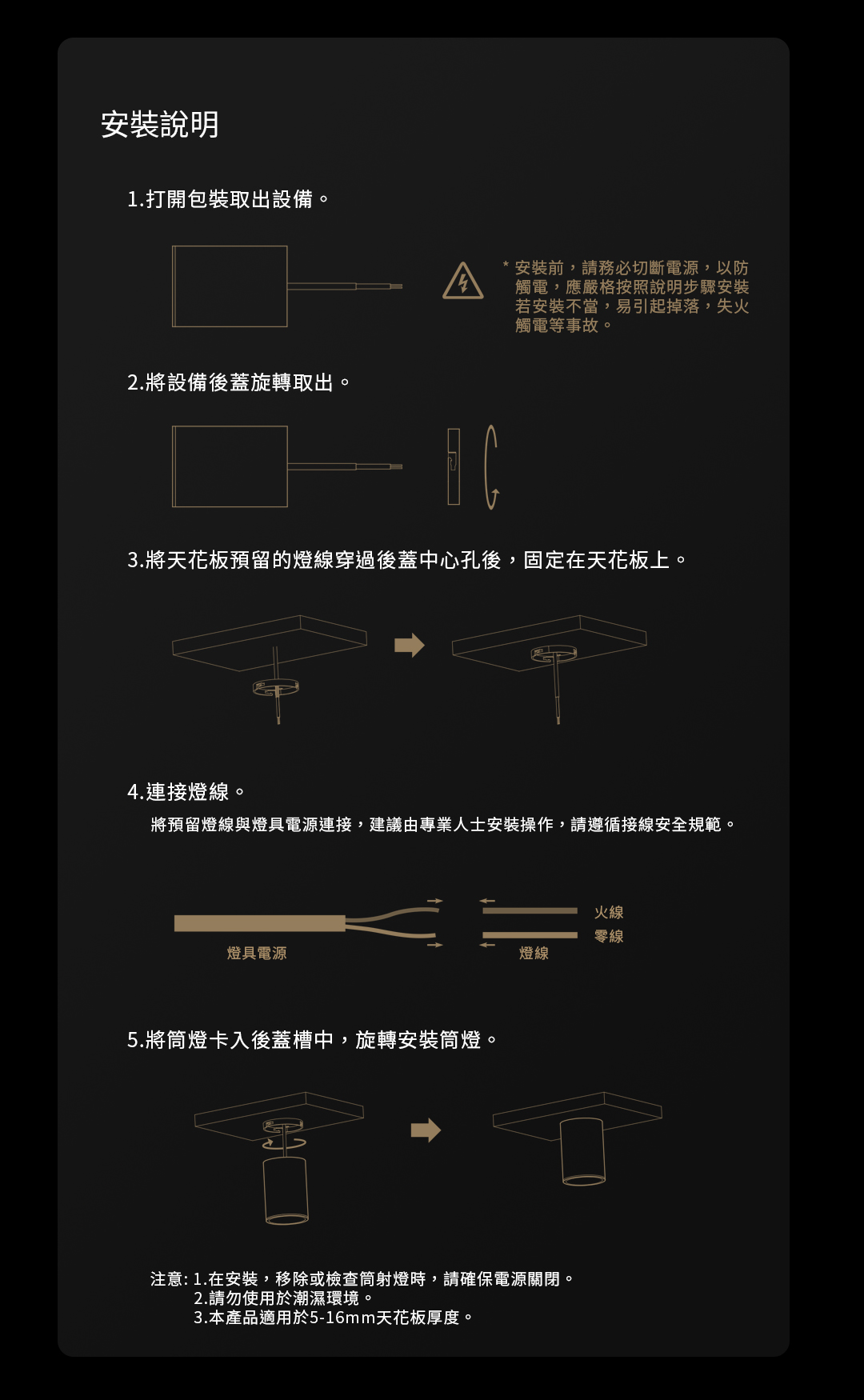 安裝說明

1.打開包裝取出設備。

* 安裝前，請務必切斷電源，以防觸電，應嚴格按照說明步驟安裝若安裝不當，易引起掉落，失火觸電等事故。

2.將設備後蓋旋轉取出。

3.將天花板預留的燈線穿過後蓋中心孔後，固定在天花板上。

4.連接燈線。

將預留燈線與燈具電源連接，建議由專業人士安裝操作，請遵循接線安全規範。

燈具電源

燈線

火線

零線

5.將筒燈卡入後蓋槽中，旋轉安裝筒燈。

注意: 1.在安裝，移除或檢查筒射燈時，請確保電源關閉。
2.請勿使用於潮濕環境。
3.本產品適用於5-16mm天花板厚度。