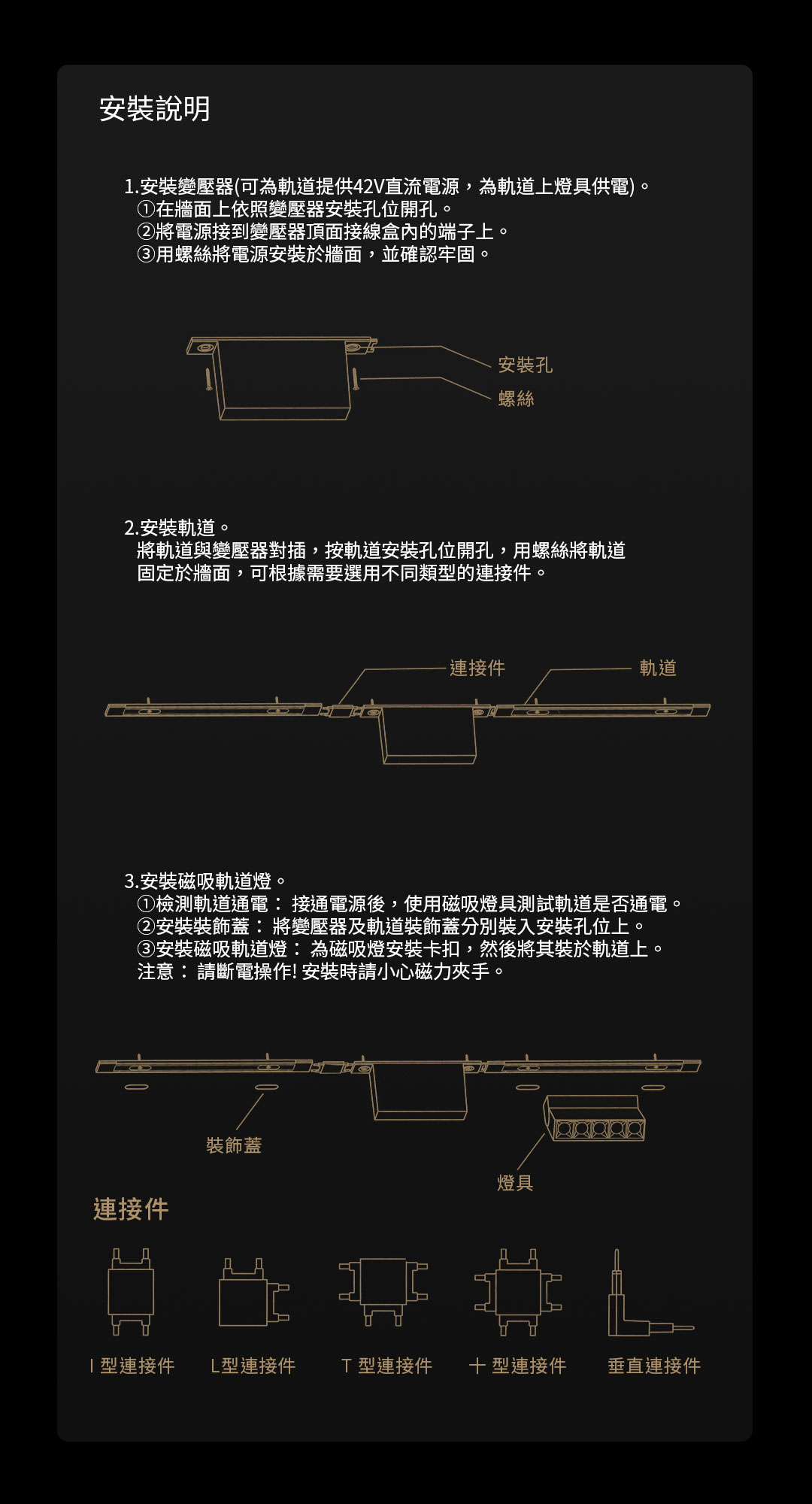 安裝說明

1.安裝變壓器(可為軌道提供42V直流電源，為軌道上燈具供電)。
①在牆面上依照變壓器安裝孔位開孔。
②將電源接到變壓器頂面接線盒內的端子上。
③用螺絲將電源安裝於牆面，並確認牢固。

安裝孔
螺絲

2.安裝軌道。
將軌道與變壓器對插，按軌道安裝孔位開孔，用螺絲將軌道固定於牆面，可根據需要選用不同類型的連接件。

連接件
軌道

3.安裝磁吸軌道燈。
①檢測軌道通電： 接通電源後，使用磁吸燈具測試軌道是否通電。
②安裝裝飾蓋： 將變壓器及軌道裝飾蓋分別裝入安裝孔位上。
③安裝磁吸軌道燈： 為磁吸燈安裝卡扣，然後將其裝於軌道上。
注意： 請斷電操作! 安裝時請小心磁力夾手。

裝飾蓋
燈具

連接件

I 型連接件
L型連接件
T 型連接件
十 型連接件
垂直連接件