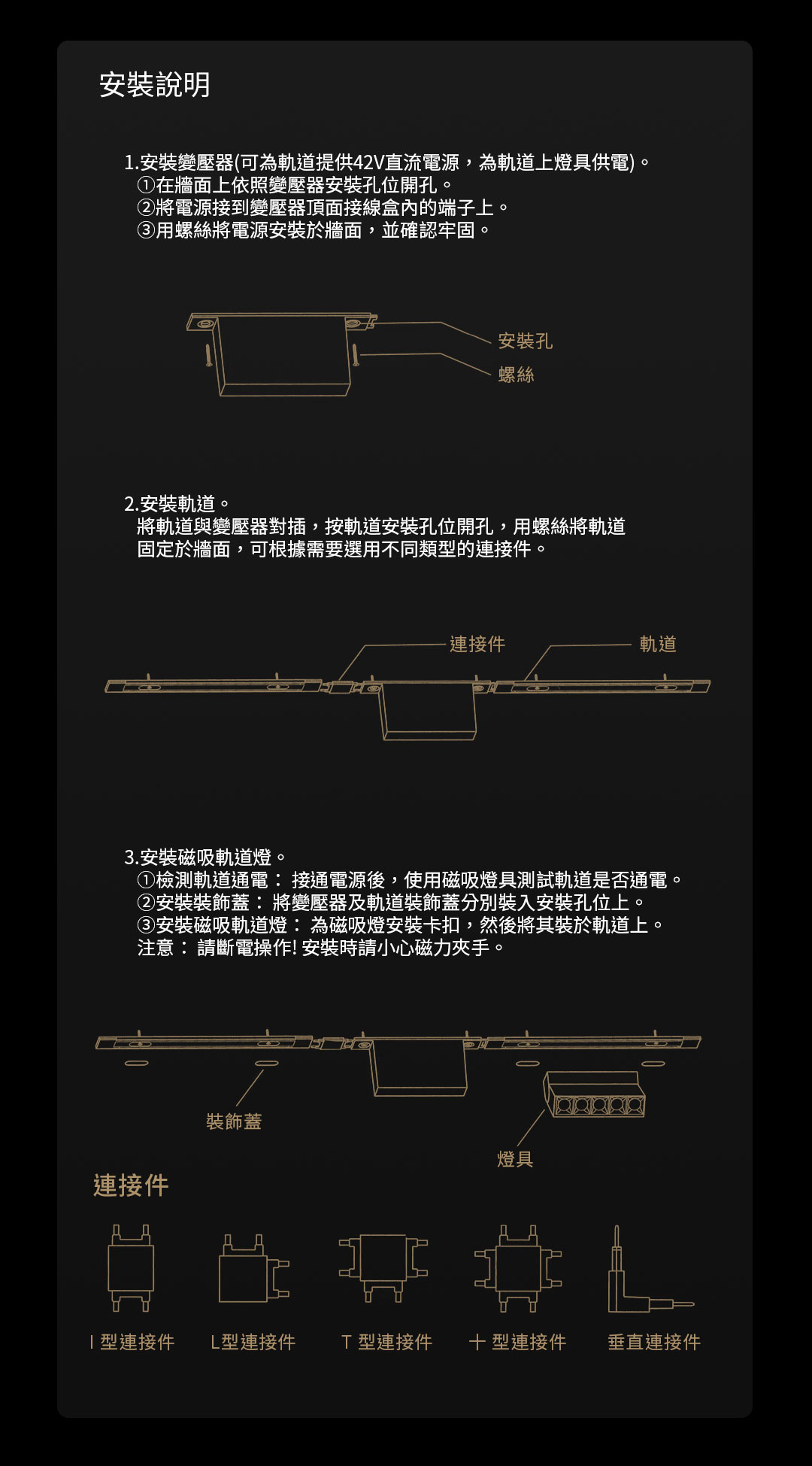 安裝說明

1.安裝變壓器(可為軌道提供42V直流電源，為軌道上燈具供電)。
①在牆面上依照變壓器安裝孔位開孔。
②將電源接到變壓器頂面接線盒內的端子上。
③用螺絲將電源安裝於牆面，並確認牢固。

安裝孔
螺絲

2.安裝軌道。
將軌道與變壓器對插，按軌道安裝孔位開孔，用螺絲將軌道固定於牆面，可根據需要選用不同類型的連接件。

連接件
軌道

3.安裝磁吸軌道燈。
①檢測軌道通電： 接通電源後，使用磁吸燈具測試軌道是否通電。
②安裝裝飾蓋： 將變壓器及軌道裝飾蓋分別裝入安裝孔位上。
③安裝磁吸軌道燈： 為磁吸燈安裝卡扣，然後將其裝於軌道上。
注意： 請斷電操作! 安裝時請小心磁力夾手。

裝飾蓋
燈具

連接件

I 型連接件
L型連接件
T 型連接件
十 型連接件
垂直連接件