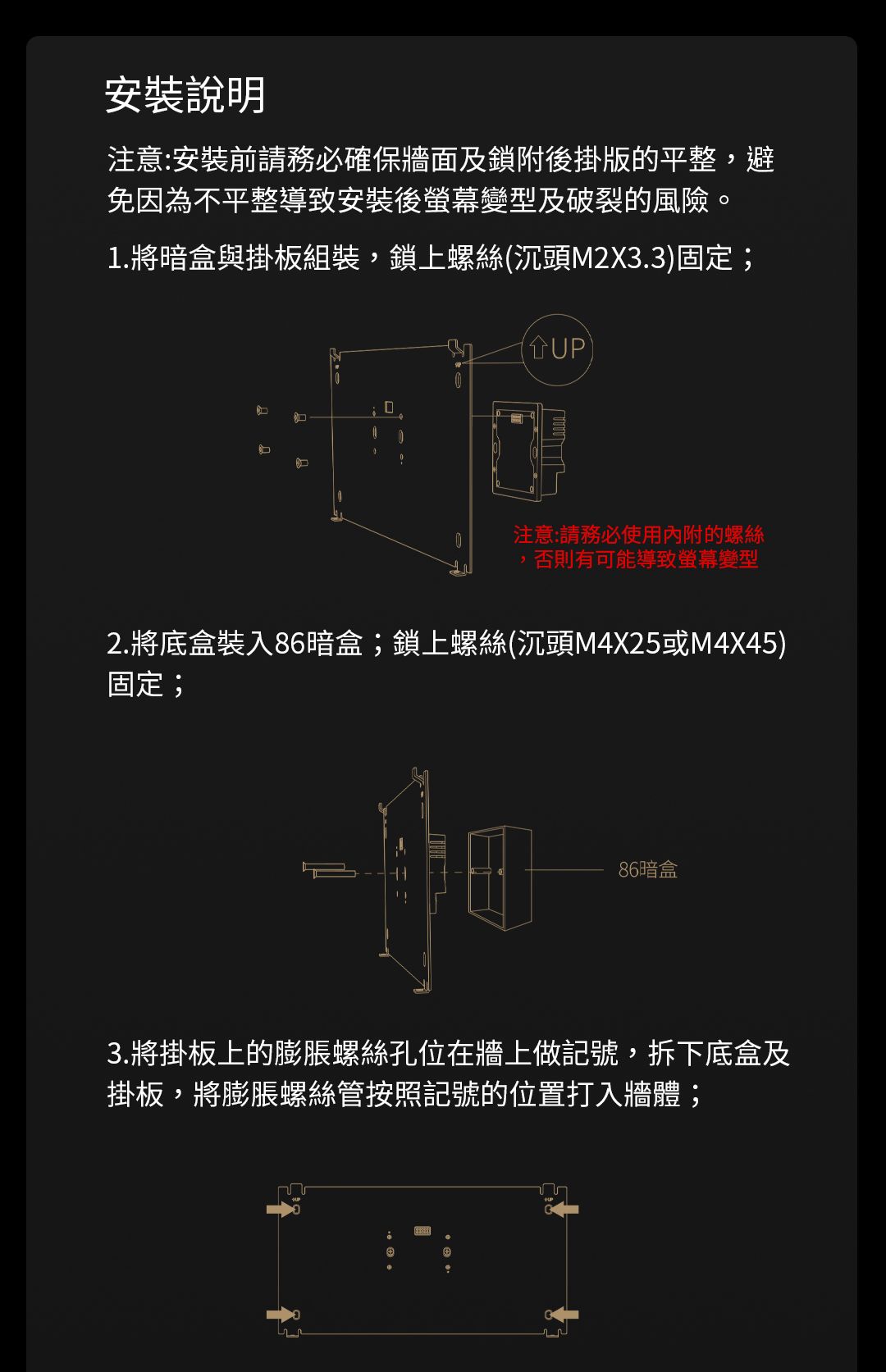 安裝說明

注意:安裝前請務必確保牆面及鎖附後掛版的平整，避免因為不平整導致安裝後螢幕變型及破裂的風險。

1.將暗盒與掛板組裝，鎖上螺絲(沉頭M2X3.3)固定；

UP

注意:請務必使用內附的螺絲，否則有可能導致螢幕變型

2.將底盒裝入86暗盒；鎖上螺絲(沉頭M4X25或M4X45)固定；

86暗盒

3.將掛板上的膨脹螺絲孔位在牆上做記號，拆下底盒及掛板，將膨脹螺絲管按照記號的位置打入牆體；